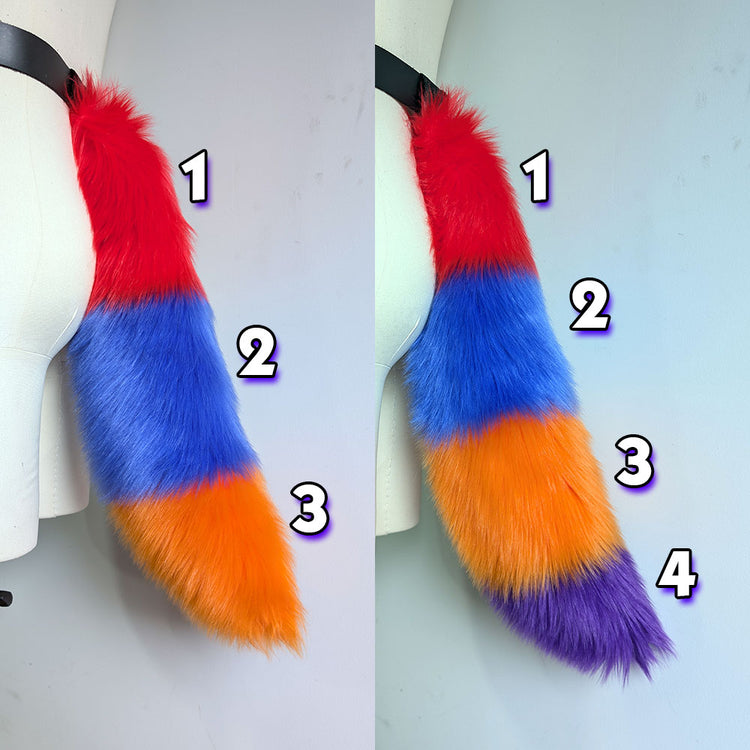 1
2
3

1
2
3
4